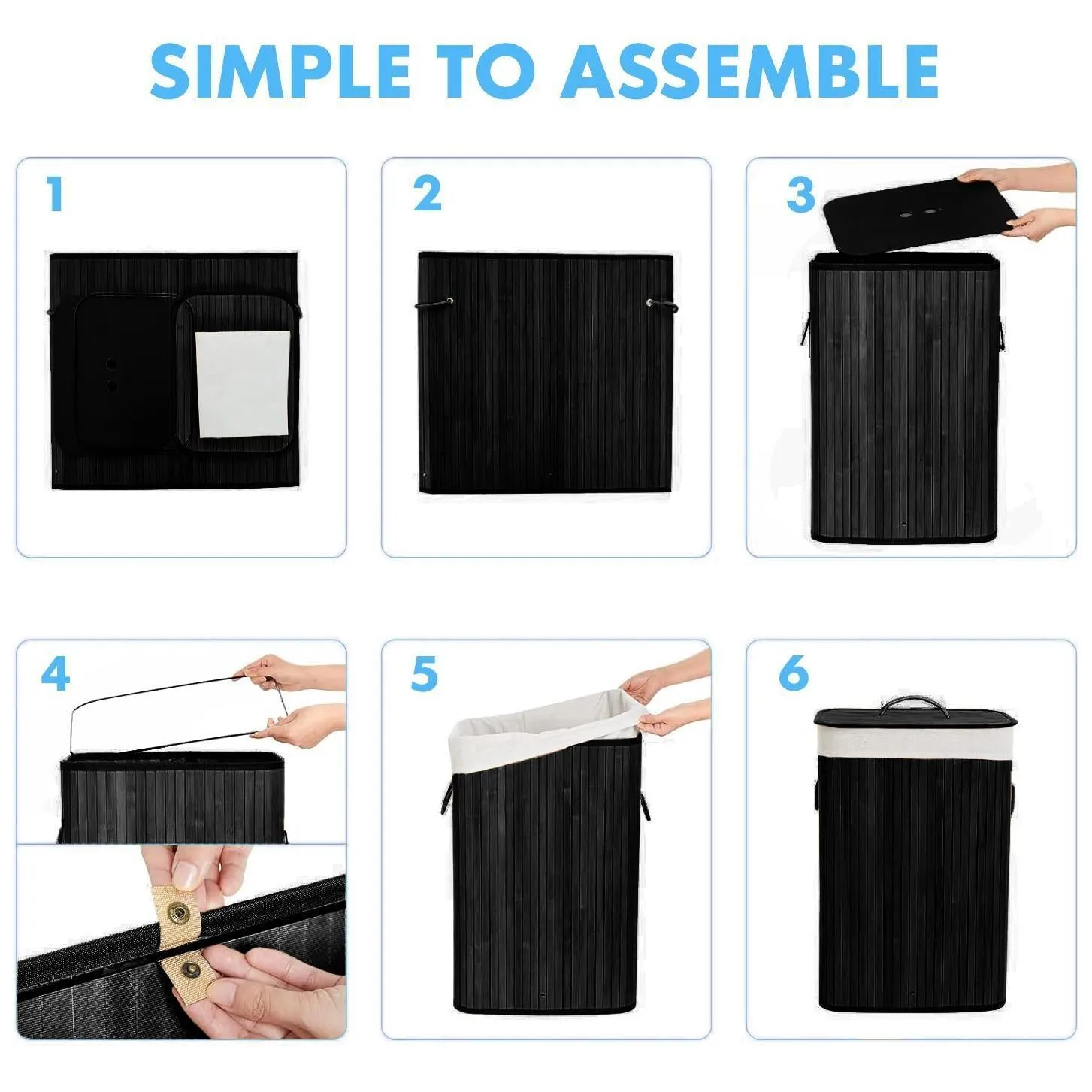 SIMPLE TO ASSEMBLE

1

2

3

4

5

6